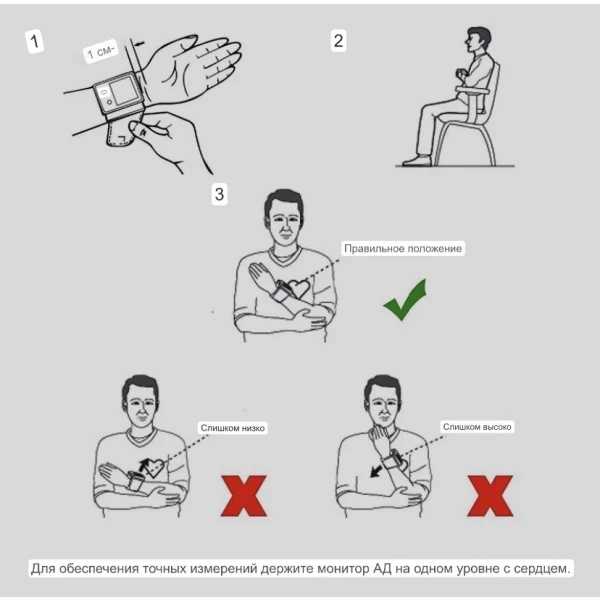 1

1 см-

2

3

Правильное положение

Слишком низко

Слишком высоко

Для обеспечения точных измерений держите монитор АД на одном уровне с сердцем.